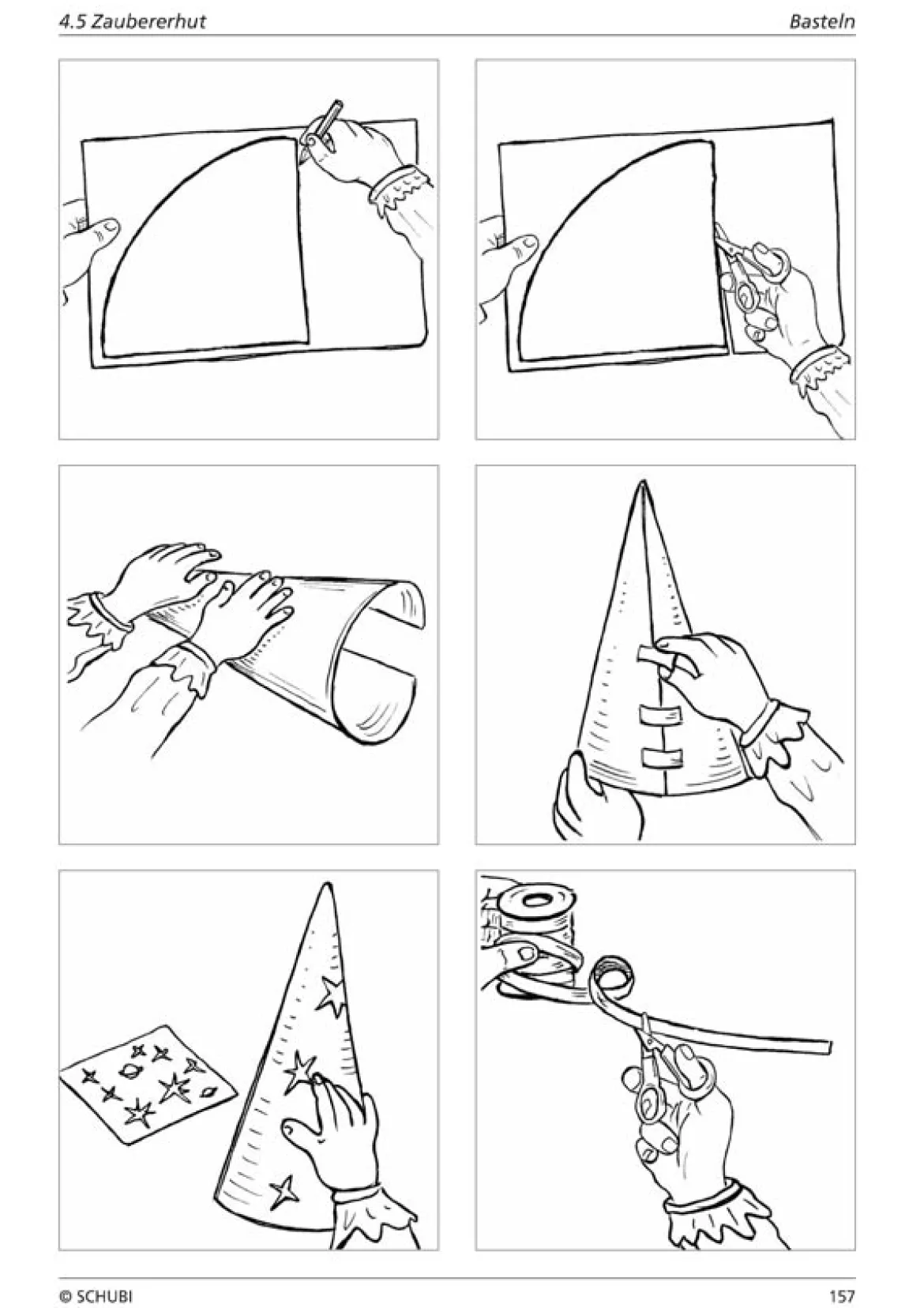 4.5 Zaubererhut

Basteln

© SCHUBI

157